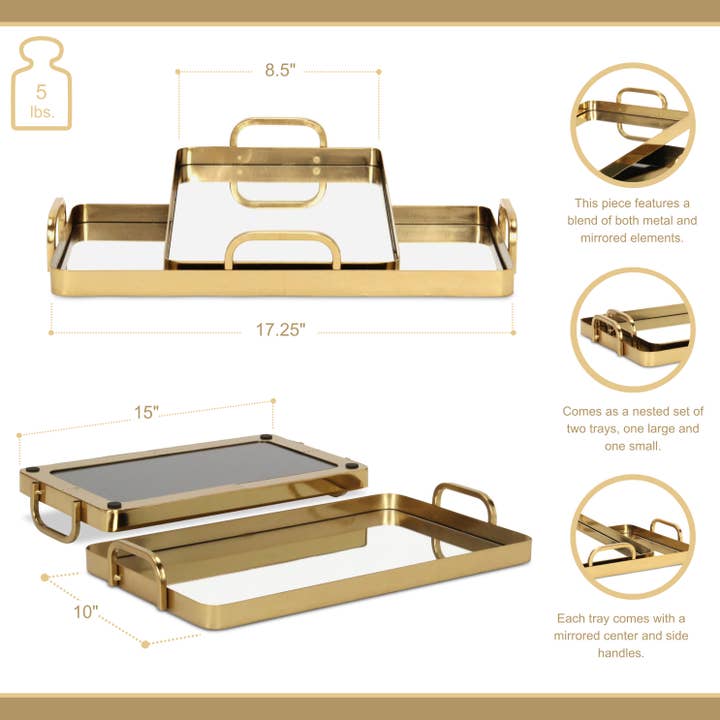 5 lbs.

8.5"

17.25"

15"

10"

This piece features a blend of both metal and mirrored elements.

Comes as a nested set of two trays, one large and one small.

Each tray comes with a mirrored center and side handles.